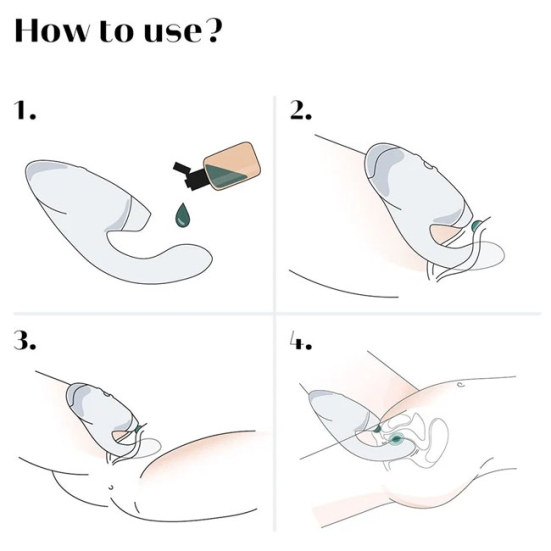 How to use?

1.

2.

3.

4.